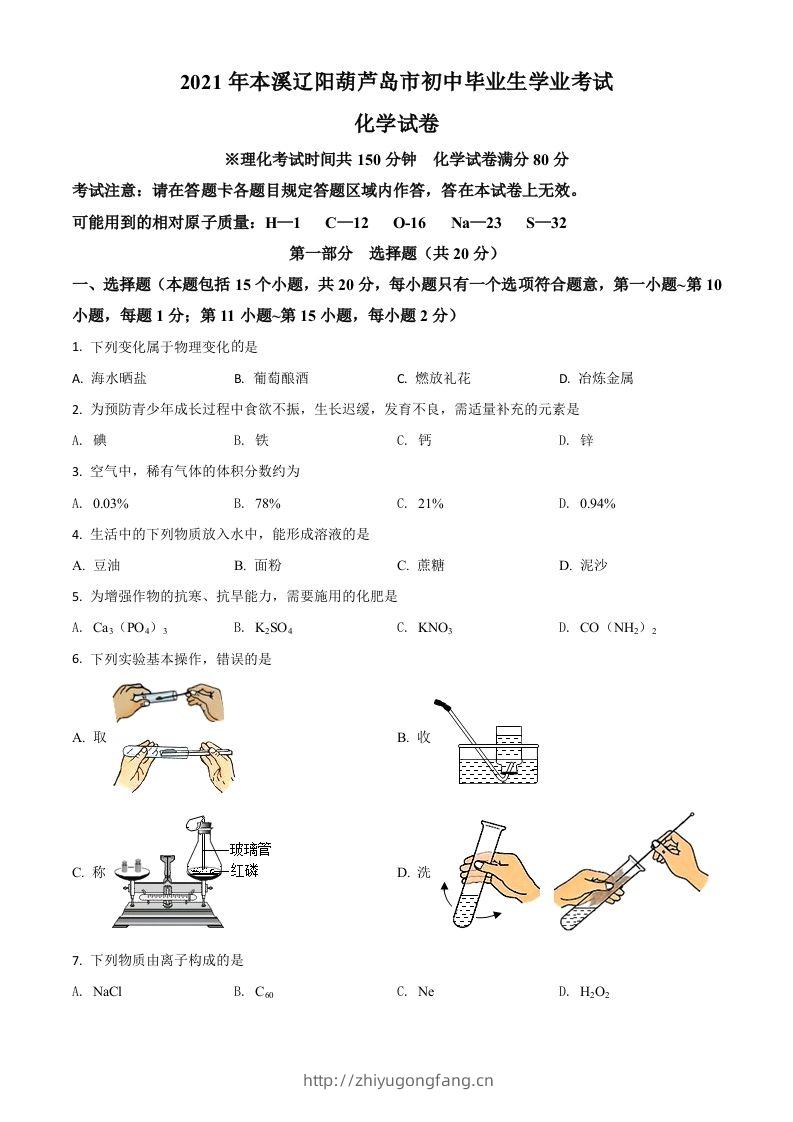 2021 年本溪辽阳葫芦岛市初中毕业生学业考试

化学试卷

※理化考试时间共 150 分钟　化学试卷满分 80 分

考试注意：请在答题卡各题目规定答题区域内作答，答在本试卷上无效。

可能用到的相对原子质量：H—1　C—12　O-16　Na—23　S—32

第一部分　选择题（共 20 分）

一、选择题（本题包括 15 个小题，共 20 分，每小题只有一个选项符合题意，第一小题~第 10 小题，每题 1 分；第 11 小题~第 15 小题，每小题 2 分）

1. 下列变化属于物理变化的是

A. 海水晒盐　B. 葡萄酿酒　C. 燃放礼花　D. 冶炼金属

2. 为预防青少年成长过程中食欲不振，生长迟缓，发育不良，需适量补充的元素是

A. 碘　B. 铁　C. 钙　D. 锌

3. 空气中，稀有气体的体积分数约为

A. 0.03%　B. 78%　C. 21%　D. 0.94%

4. 生活中的下列物质放入水中，能形成溶液的是

A. 豆油　B. 面粉　C. 蔗糖　D. 泥沙

5. 为增强作物的抗寒、抗旱能力，需要施用的化肥是

A. $Ca_3(PO_4)_3$　B. $K_2SO_4$　C. $KNO_3$　D. $CO(NH_2)_2$

6. 下列实验基本操作，错误的是

A. 取

B. 收

C. 称

玻璃管
红磷

D. 洗

7. 下列物质由离子构成的是

A. NaCl　B. $C_{60}$　C. Ne　D. $H_2O_2$

http://zhiyugongfang.cn